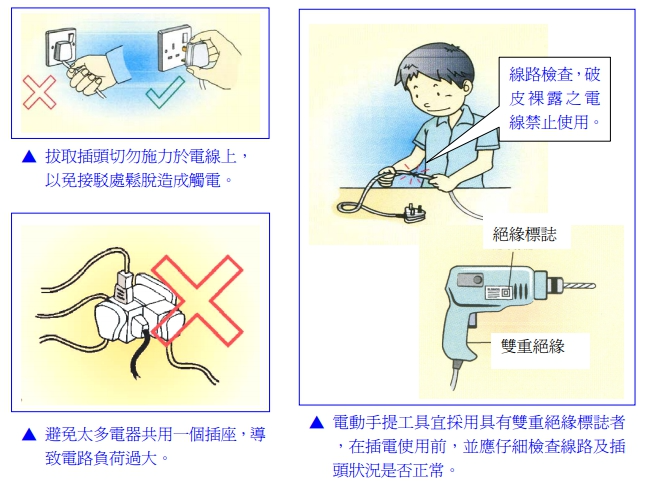 ▲ 拔取插頭切勿施力於電線上，以免接駁處鬆脫造成觸電。

▲ 避免太多電器共用一個插座，導致電路負荷過大。

線路檢查，破皮裸露之電線禁止使用。

絕緣標誌

雙重絕緣

▲ 電動手提工具宜採用具有雙重絕緣標誌者，在插電使用前，並應仔細檢查線路及插頭狀況是否正常。