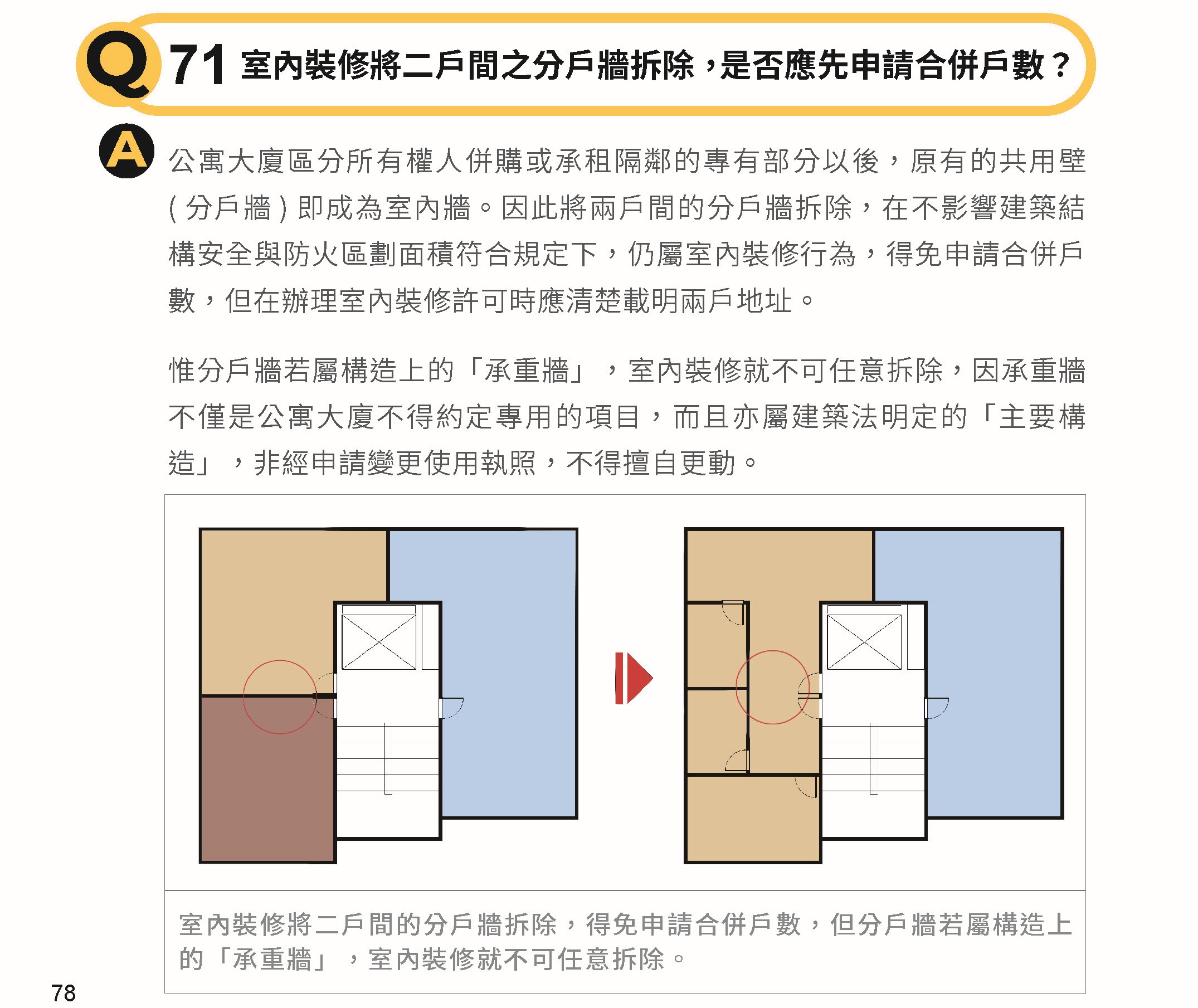 Q 71 室內裝修將二戶間之分戶牆拆除，是否應先申請合併戶數？

A 公寓大廈區分所有權人併購或承租隔鄰的專有部分以後，原有的共用壁（分戶牆）即成為室內牆。因此將兩戶間的分戶牆拆除，在不影響建築結構安全與防火區劃面積符合規定下，仍屬室內裝修行為，得免申請合併戶數，但在辦理室內裝修許可時應清楚載明兩戶地址。

惟分戶牆若屬構造上的「承重牆」，室內裝修就不可任意拆除，因承重牆不僅是公寓大廈不得約定專用的項目，而且亦屬建築法明定的「主要構造」，非經申請變更使用執照，不得擅自更動。

室內裝修將二戶間的分戶牆拆除，得免申請合併戶數，但分戶牆若屬構造上的「承重牆」，室內裝修就不可任意拆除。

78