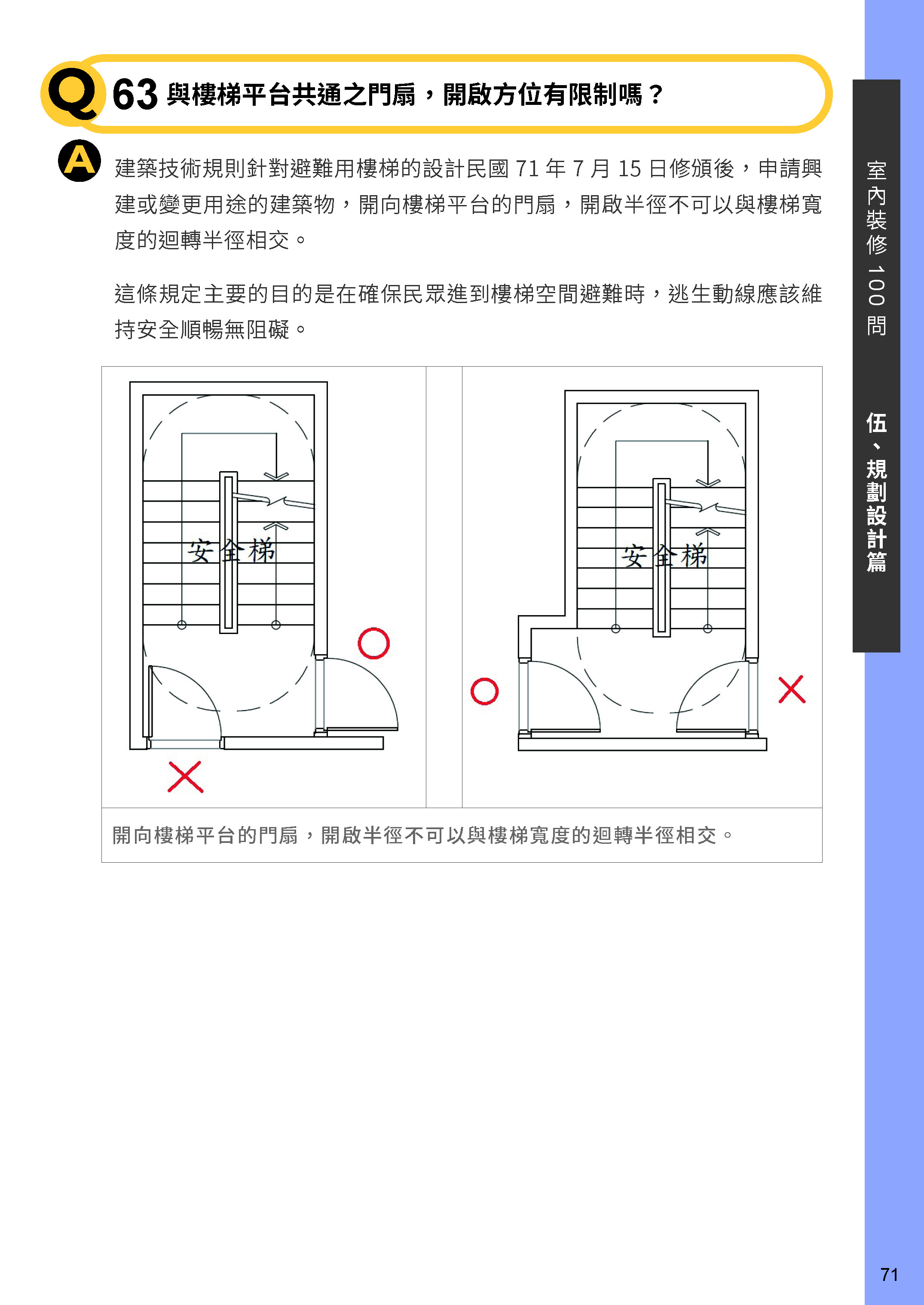 Q 63 與樓梯平台共通之門扇，開啟方位有限制嗎？

A 建築技術規則針對避難用樓梯的設計民國 71 年 7 月 15 日修頒後，申請興建或變更用途的建築物，開向樓梯平台的門扇，開啟半徑不可以與樓梯寬度的迴轉半徑相交。

這條規定主要的目的是在確保民眾進到樓梯空間避難時，逃生動線應該維持安全順暢無阻礙。

安全梯

安全梯

開向樓梯平台的門扇，開啟半徑不可以與樓梯寬度的迴轉半徑相交。

室內裝修 100 問

伍、規劃設計篇

71